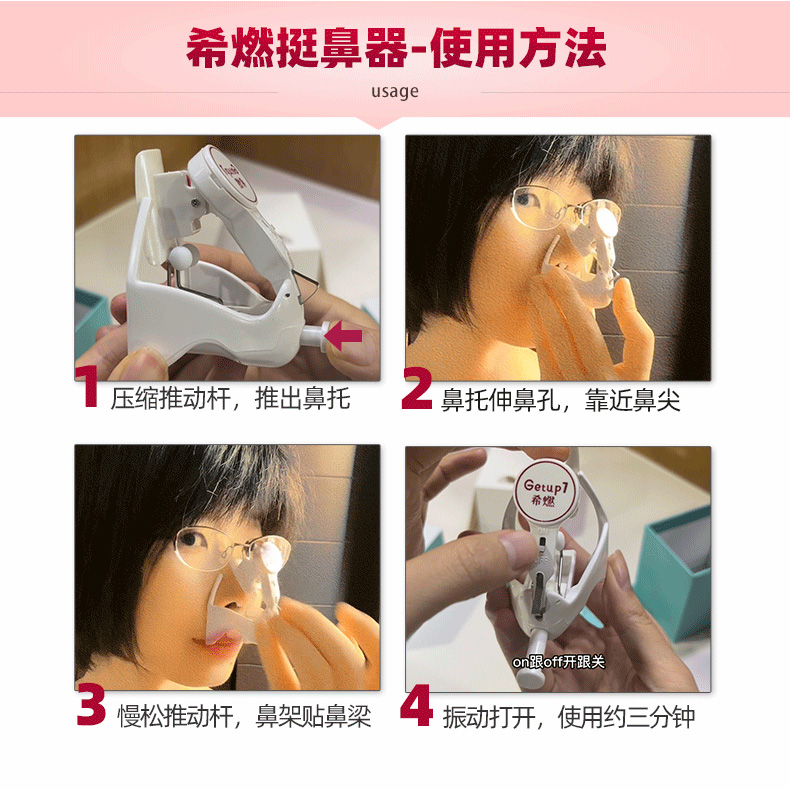 希燃挺鼻器-使用方法

usage

1 压缩推动杆，推出鼻托

2 鼻托伸鼻孔，靠近鼻尖

3 慢松推动杆，鼻架贴鼻梁

Getup7
希燃

on跟off开跟关

4 振动打开，使用约三分钟