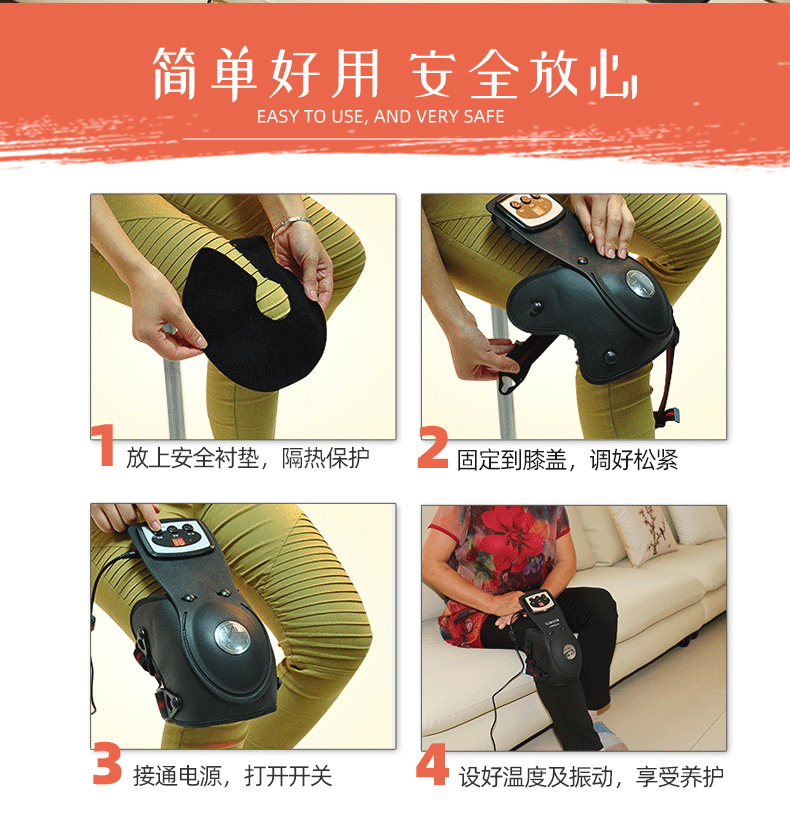 简单好用 安全放心
EASY TO USE, AND VERY SAFE

1 放上安全衬垫，隔热保护

2 固定到膝盖，调好松紧

3 接通电源，打开开关

4 设好温度及振动，享受养护